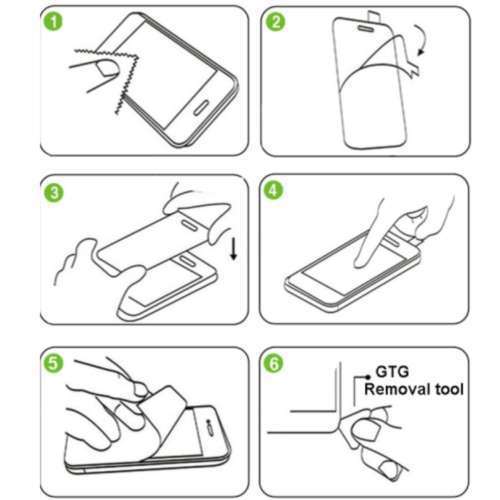 1

2

3

4

5

6

GTG
Removal tool